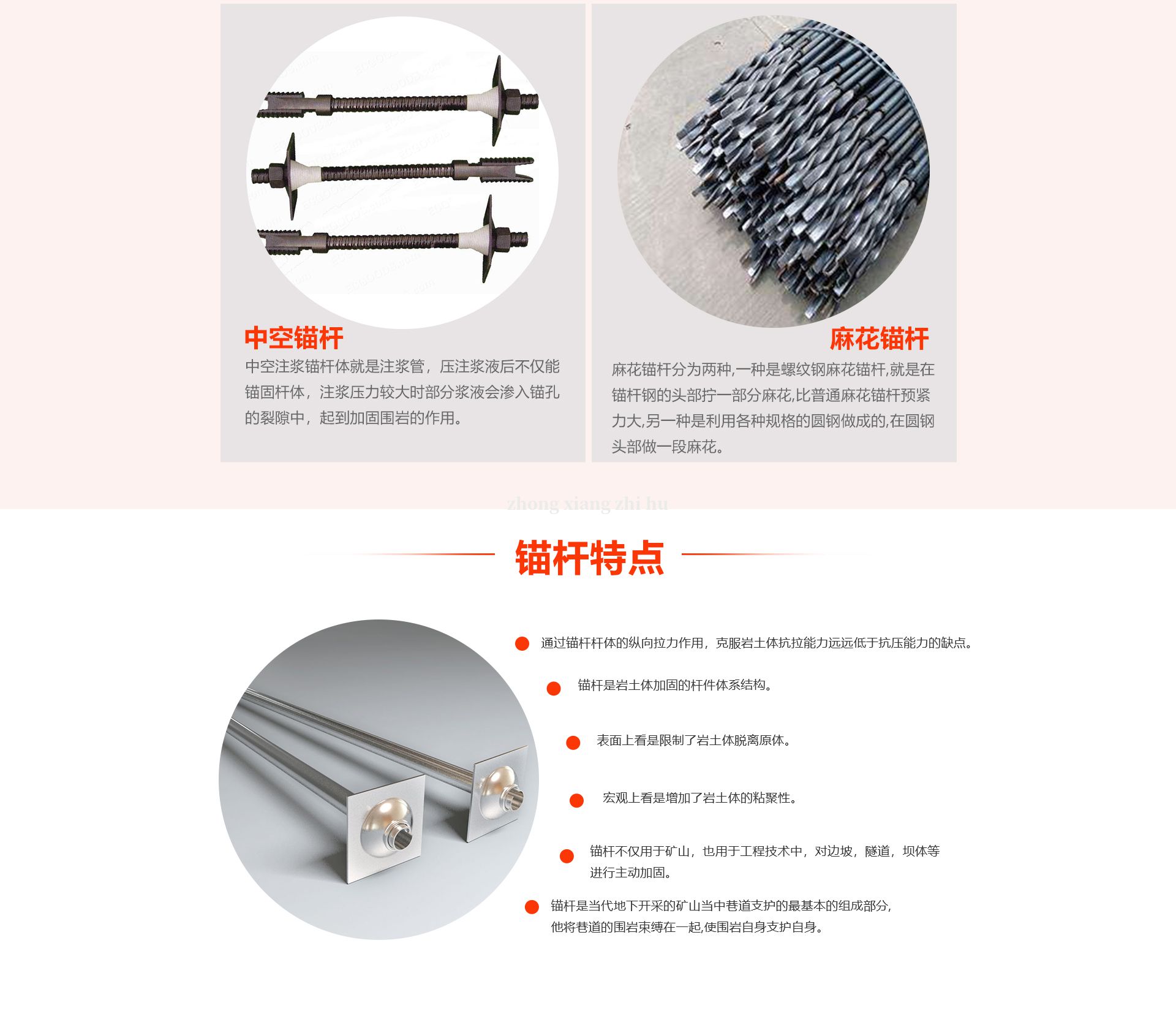 中空锚杆

中空注浆锚杆体就是注浆管，压注浆液后不仅能锚固杆体，注浆压力较大时部分浆液会渗入锚孔的裂隙中，起到加固围岩的作用。

麻花锚杆

麻花锚杆分为两种,一种是螺纹钢麻花锚杆,就是在锚杆钢的头部拧一部分麻花,比普通麻花锚杆预紧力大,另一种是利用各种规格的圆钢做成的,在圆钢头部做一段麻花。

zhong xiang zhi hu

锚杆特点

通过锚杆杆体的纵向拉力作用，克服岩土体抗拉能力远远低于抗压能力的缺点。

锚杆是岩土体加固的杆件体系结构。

表面上看是限制了岩土体脱离原体。

宏观上看是增加了岩土体的粘聚性。

锚杆不仅用于矿山，也用于工程技术中，对边坡，隧道，坝体等进行主动加固。

锚杆是当代地下开采的矿山当中巷道支护的最基本的组成部分，他将巷道的围岩束缚在一起,使围岩自身支护自身。